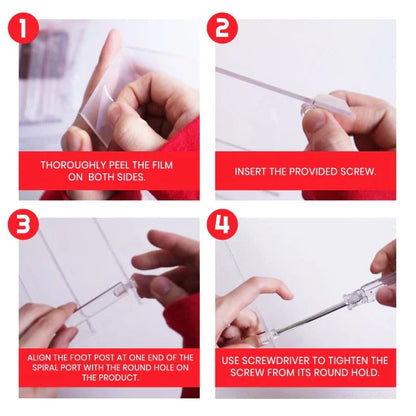 1

THOROUGHLY PEEL THE FILM ON BOTH SIDES.

2

INSERT THE PROVIDED SCREW.

3

ALIGN THE FOOT POST AT ONE END OF THE SPIRAL PORT WITH THE ROUND HOLE ON THE PRODUCT.

4

USE SCREWDRIVER TO TIGHTEN THE SCREW FROM ITS ROUND HOLD.